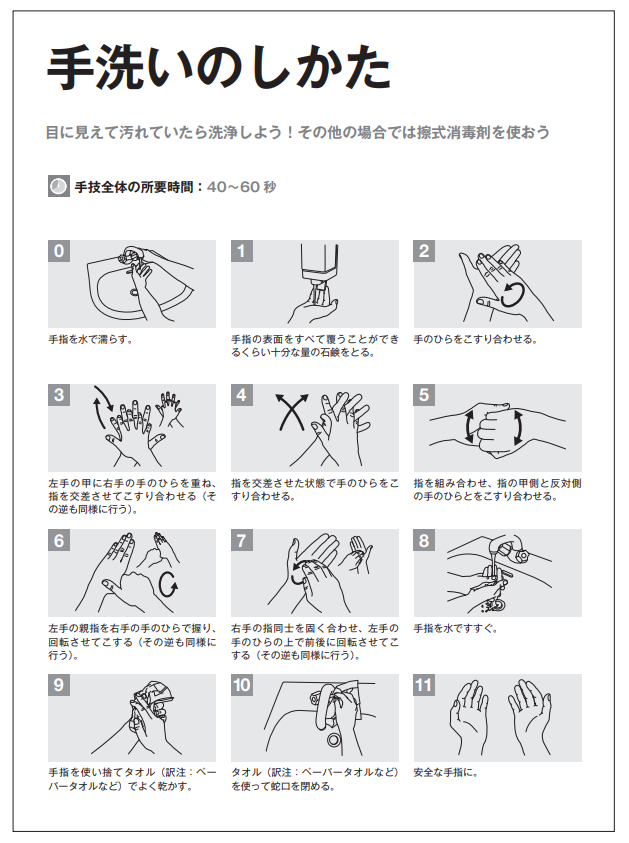 手洗いのしかた

目に見えて汚れていたら洗浄しよう！その他の場合では擦式消毒剤を使おう

手技全体の所要時間：40～60 秒

0
手指を水で濡らす。

1
手指の表面をすべて覆うことができるくらい十分な量の石鹸をとる。

2
手のひらをこすり合わせる。

3
左手の甲に右手の手のひらを重ね、指を交差させてこすり合わせる（その逆も同様に行う）。

4
指を交差させた状態で手のひらをこすり合わせる。

5
指を組み合わせ、指の甲側と反対側の手のひらとをこすり合わせる。

6
左手の親指を右手の手のひらで握り、回転させてこする（その逆も同様に行う）。

7
右手の指同士を固く合わせ、左手の手のひらの上で前後に回転させてこする（その逆も同様に行う）。

8
手指を水ですすぐ。

9
手指を使い捨てタオル（訳注：ペーパータオルなど）でよく乾かす。

10
タオル（訳注：ペーパータオルなど）を使って蛇口を閉める。

11
安全な手指に。